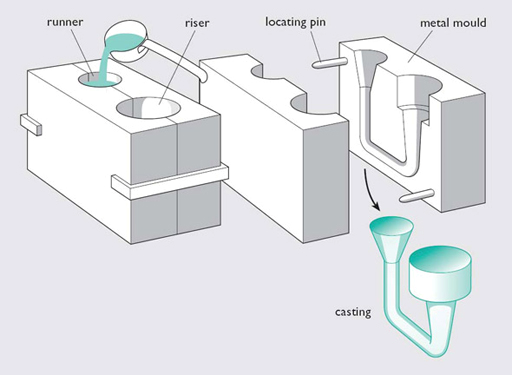 runner
riser
locating pin
metal mould
casting